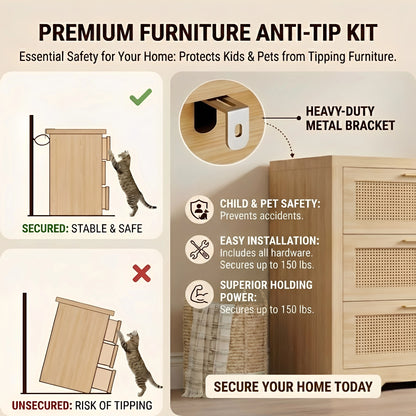 PREMIUM FURNITURE ANTI-TIP KIT

Essential Safety for Your Home: Protects Kids & Pets from Tipping Furniture.

SECURED: STABLE & SAFE

UNSECURED: RISK OF TIPPING

HEAVY-DUTY METAL BRACKET

CHILD & PET SAFETY: Prevents accidents.

EASY INSTALLATION: Includes all hardware. Secures up to 150 lbs.

SUPERIOR HOLDING POWER: Secures up to 150 lbs.

SECURE YOUR HOME TODAY