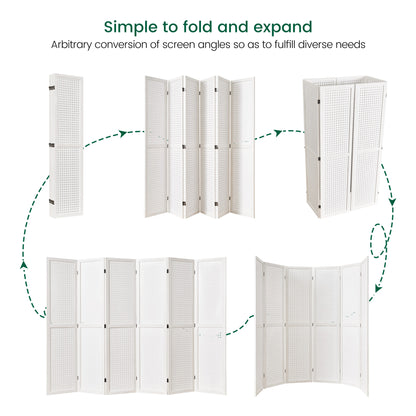 Simple to fold and expand
Arbitrary conversion of screen angles so as to fulfill diverse needs