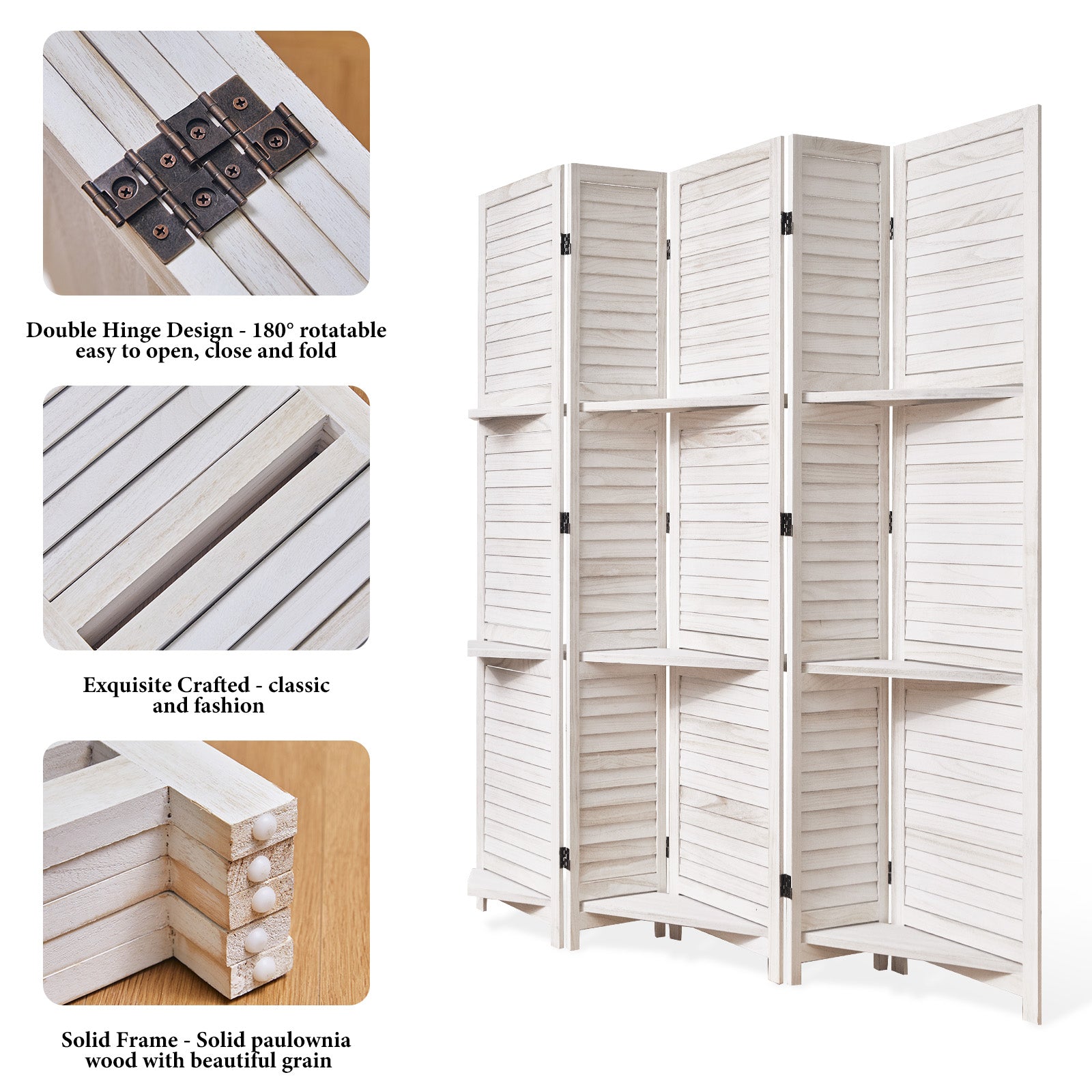 Double Hinge Design - 180° rotatable easy to open, close and fold

Exquisite Crafted - classic and fashion

Solid Frame - Solid paulownia wood with beautiful grain