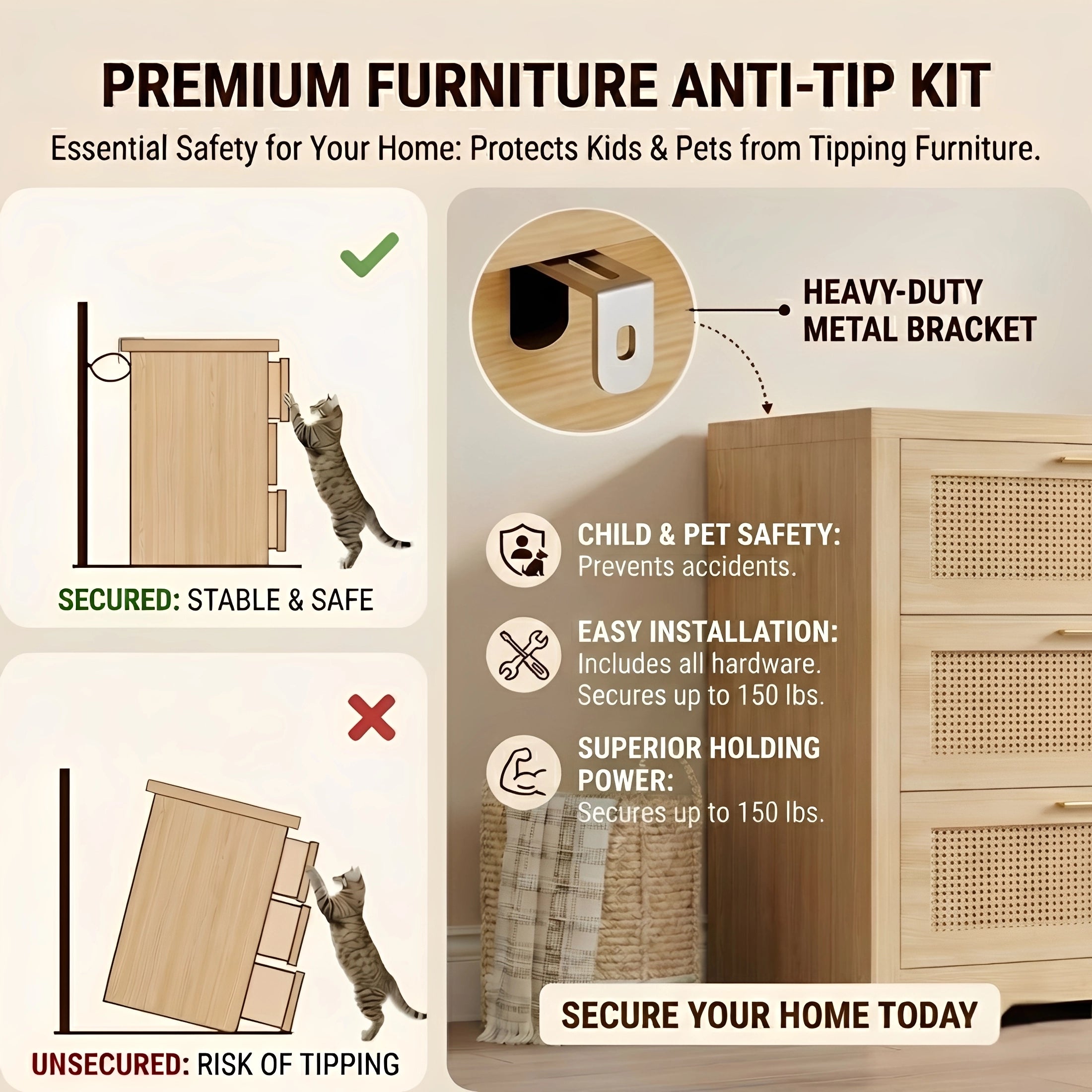 PREMIUM FURNITURE ANTI-TIP KIT

Essential Safety for Your Home: Protects Kids & Pets from Tipping Furniture.

SECURED: STABLE & SAFE

UNSECURED: RISK OF TIPPING

HEAVY-DUTY METAL BRACKET

CHILD & PET SAFETY:
Prevents accidents.

EASY INSTALLATION:
Includes all hardware.
Secures up to 150 lbs.

SUPERIOR HOLDING POWER:
Secures up to 150 lbs.

SECURE YOUR HOME TODAY